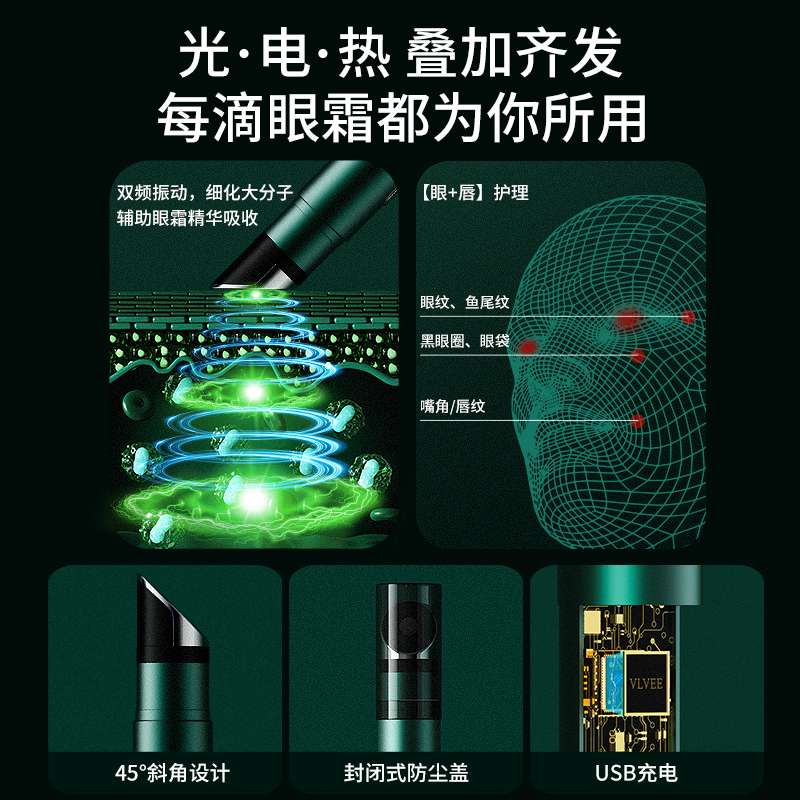 光·电·热 叠加齐发
每滴眼霜都为你所用

双频振动，细化大分子
辅助眼霜精华吸收

【眼+唇】护理

眼纹、鱼尾纹

黑眼圈、眼袋

嘴角/唇纹

VLVEE

45°斜角设计

封闭式防尘盖

USB充电