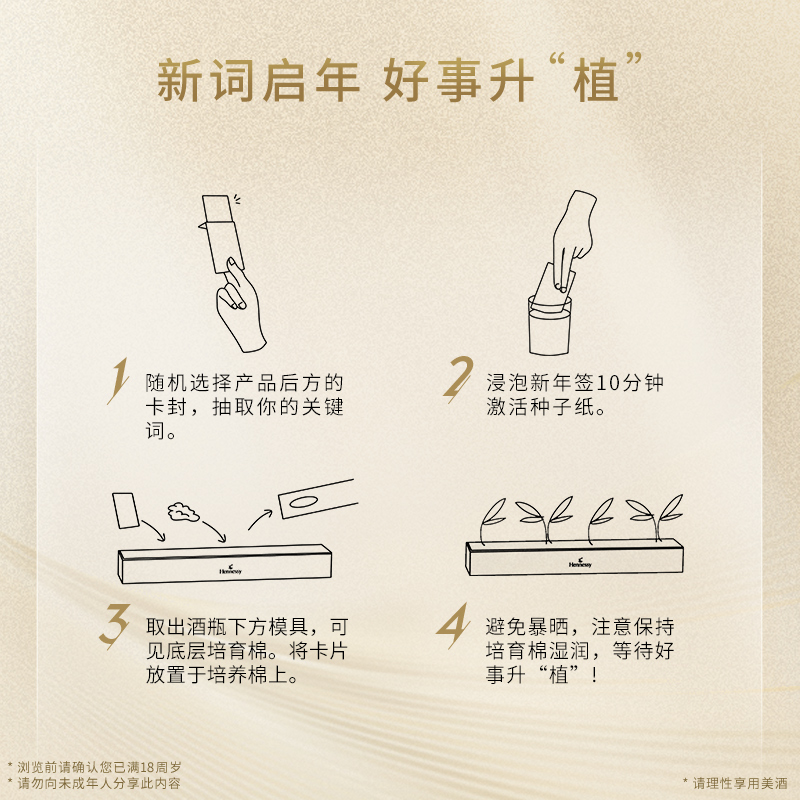 新词启年 好事升“植”

1 随机选择产品后方的卡封，抽取你的关键词。

2 浸泡新年签10分钟激活种子纸。

Hennessy

3 取出酒瓶下方模具，可见底层培育棉。将卡片放置于培养棉上。

Hennessy

4 避免暴晒，注意保持培育棉湿润，等待好事升“植”！

* 浏览前请确认您已满18周岁
* 请勿向未成年人分享此内容

* 请理性享用美酒