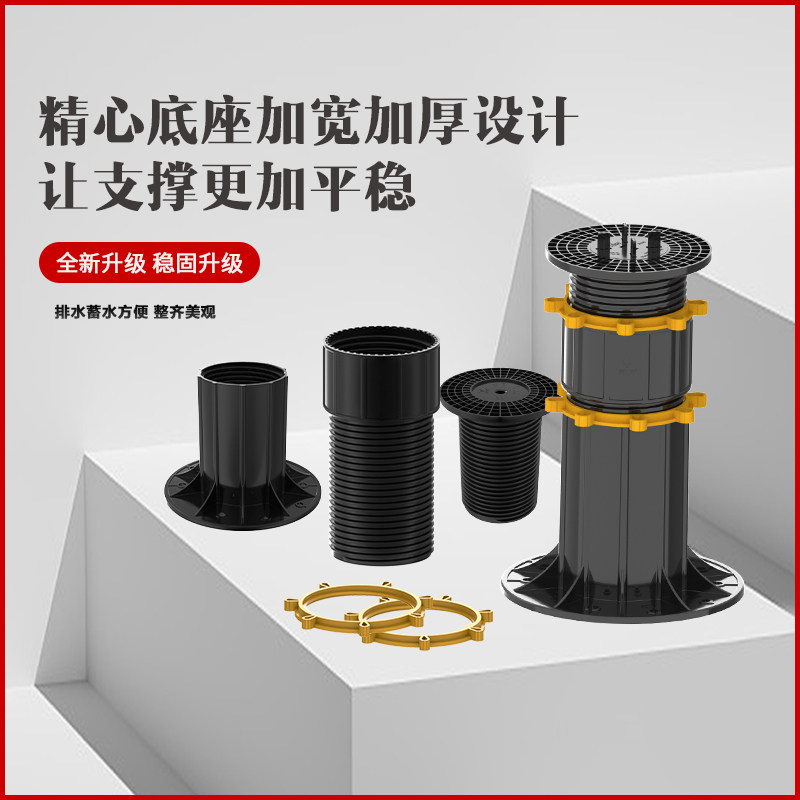 精心底座加宽加厚设计
让支撑更加平稳

全新升级 稳固升级

排水蓄水方便 整齐美观