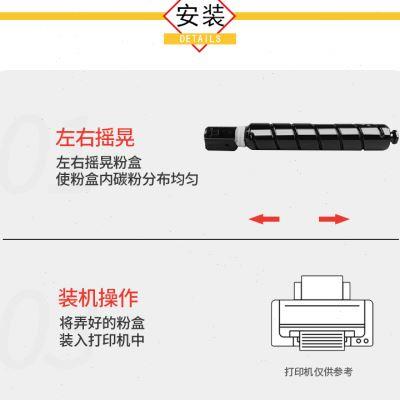 安装
DETAILS

左右摇晃
左右摇晃粉盒
使粉盒内碳粉分布均匀

装机操作
将弄好的粉盒
装入打印机中

打印机仅供参考