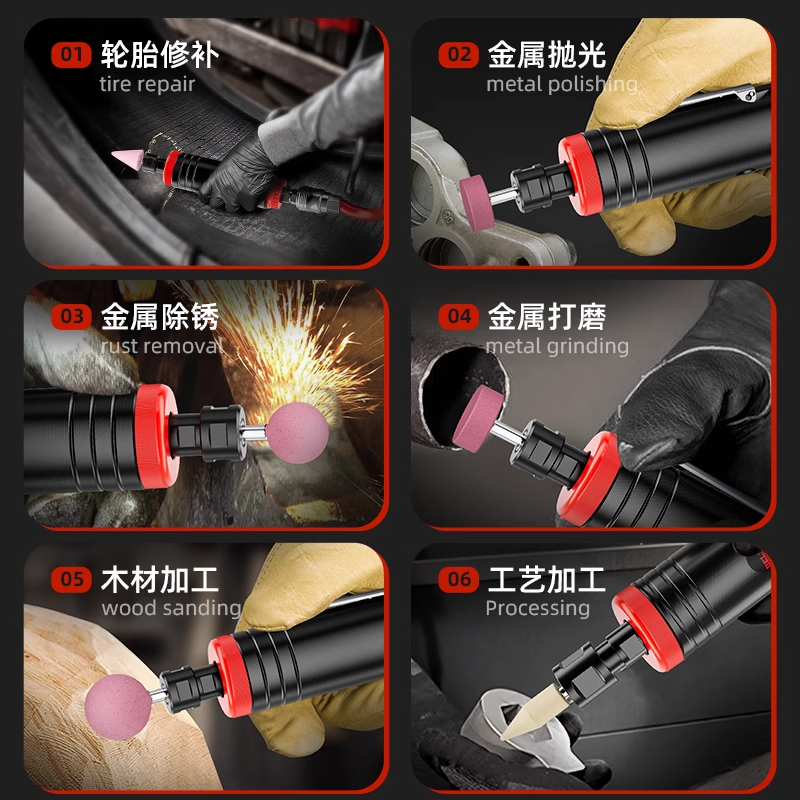 01 轮胎修补
tire repair

02 金属抛光
metal polishing

03 金属除锈
rust removal

04 金属打磨
metal grinding

05 木材加工
wood sanding

06 工艺加工
Processing