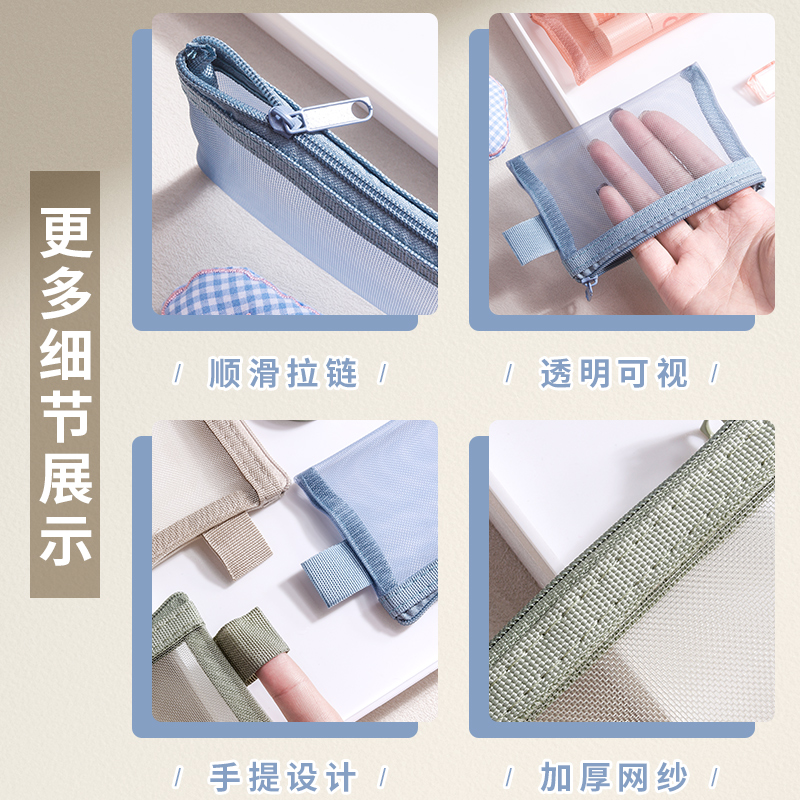 更多细节展示

/ 顺滑拉链 /

/ 透明可视 /

/ 手提设计 /

/ 加厚网纱 /