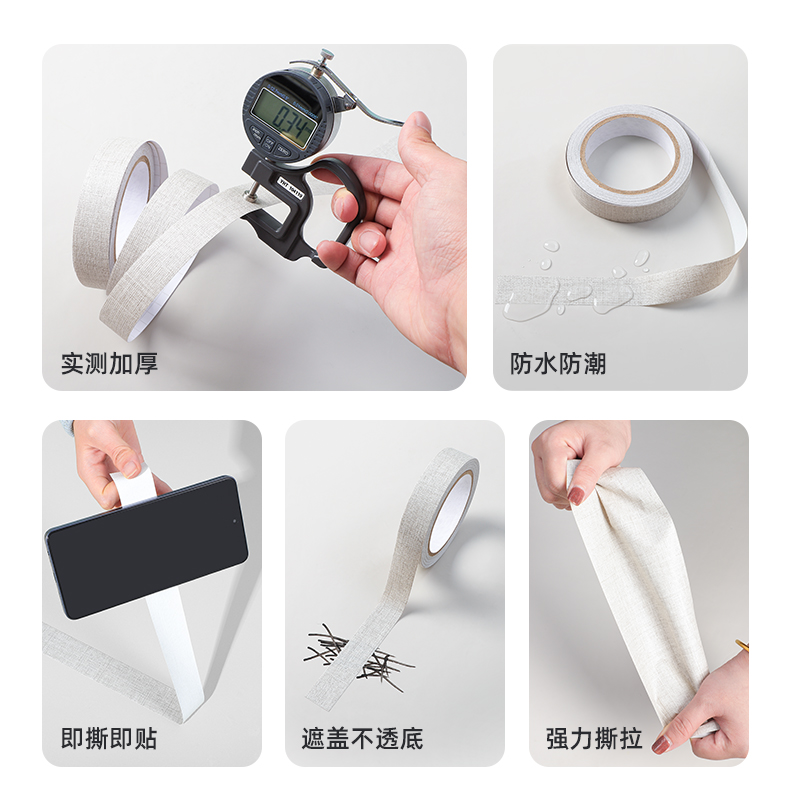 0.34

ZERO

实测加厚

防水防潮

即撕即贴

遮盖不透底

强力撕拉