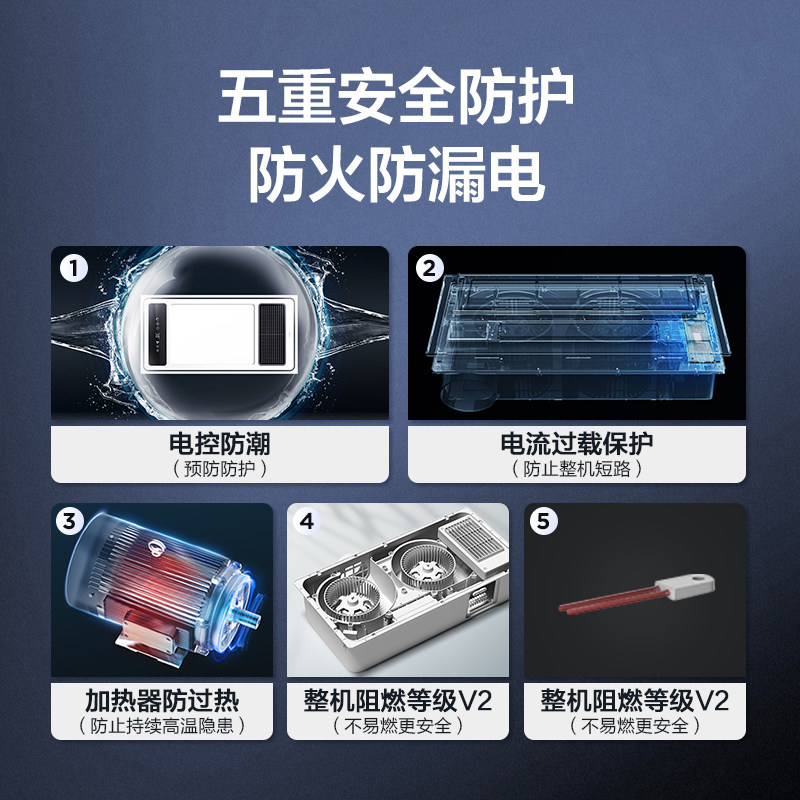 五重安全防护
防火防漏电

1
电控防潮
（预防防护）

2
电流过载保护
（防止整机短路）

3
加热器防过热
（防止持续高温隐患）

4
整机阻燃等级V2
（不易燃更安全）

5
整机阻燃等级V2
（不易燃更安全）