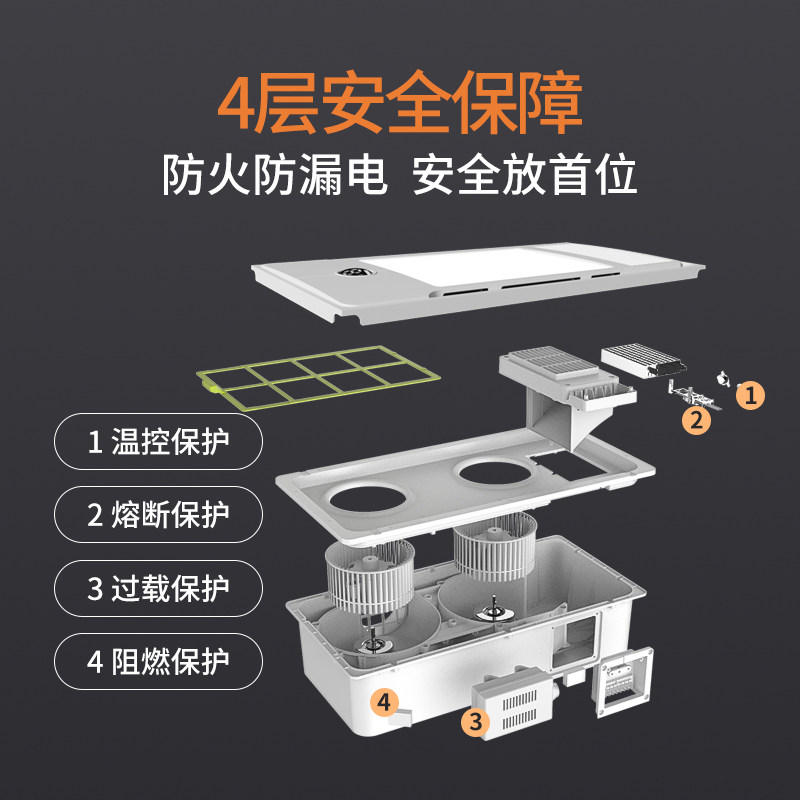 4层安全保障
防火防漏电 安全放首位

1 温控保护
2 熔断保护
3 过载保护
4 阻燃保护

1
2
4
3