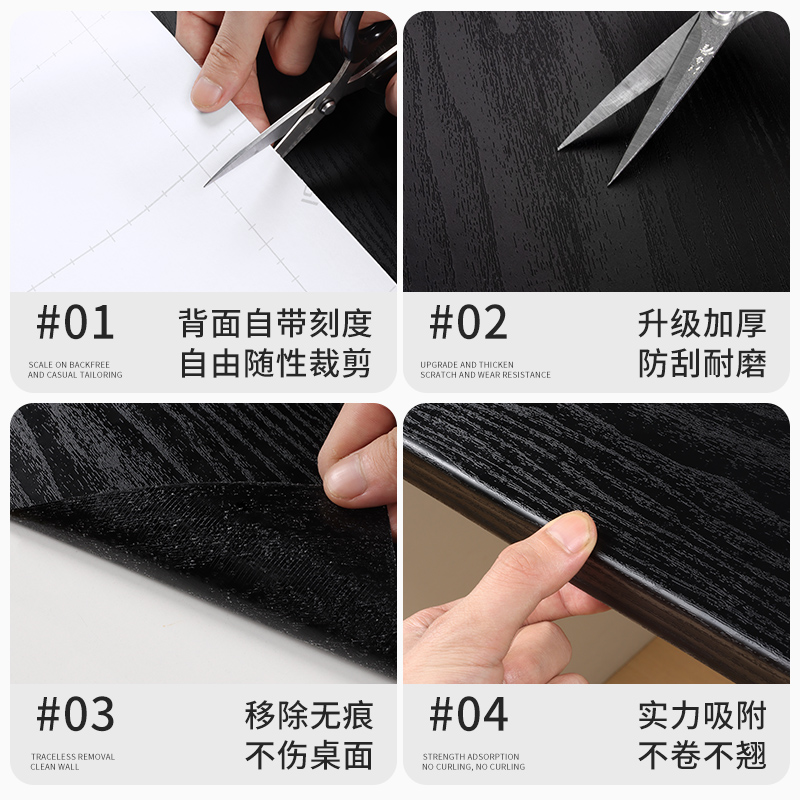 #01
SCALE ON BACKFREE
AND CASUAL TAILORING

背面自带刻度
自由随性裁剪

#02
UPGRADE AND THICKEN
SCRATCH AND WEAR RESISTANCE

升级加厚
防刮耐磨

#03
TRACELESS REMOVAL
CLEAN WALL

移除无痕
不伤桌面

#04
STRENGTH ADSORPTION
NO CURLING, NO CURLING

实力吸附
不卷不翘