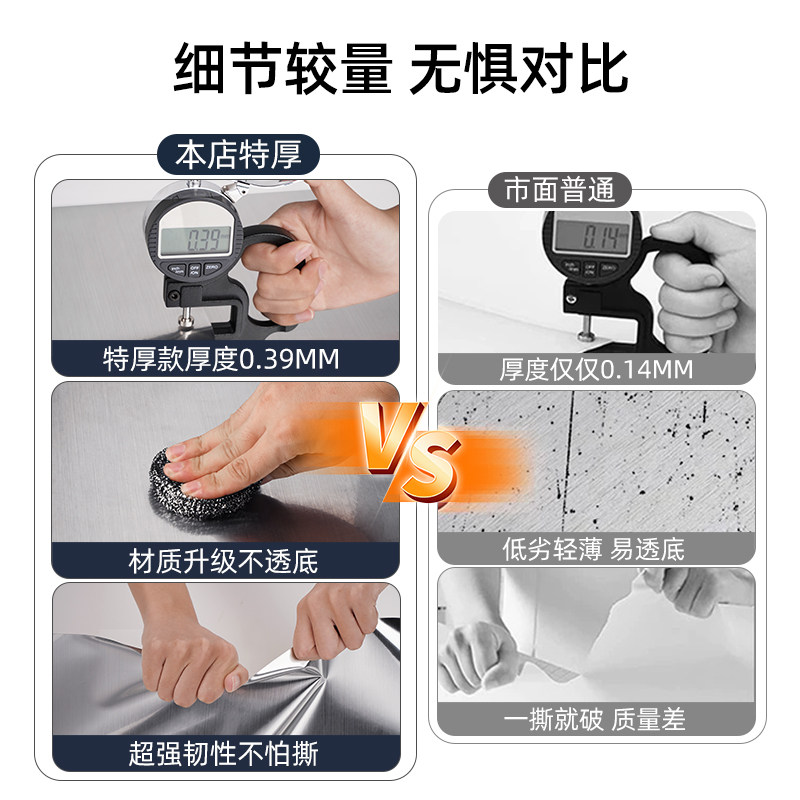 细节较量 无惧对比

本店特厚

0.39

特厚款厚度0.39MM

材质升级不透底

超强韧性不怕撕

VS

市面普通

0.14

厚度仅仅0.14MM

低劣轻薄 易透底

一撕就破 质量差