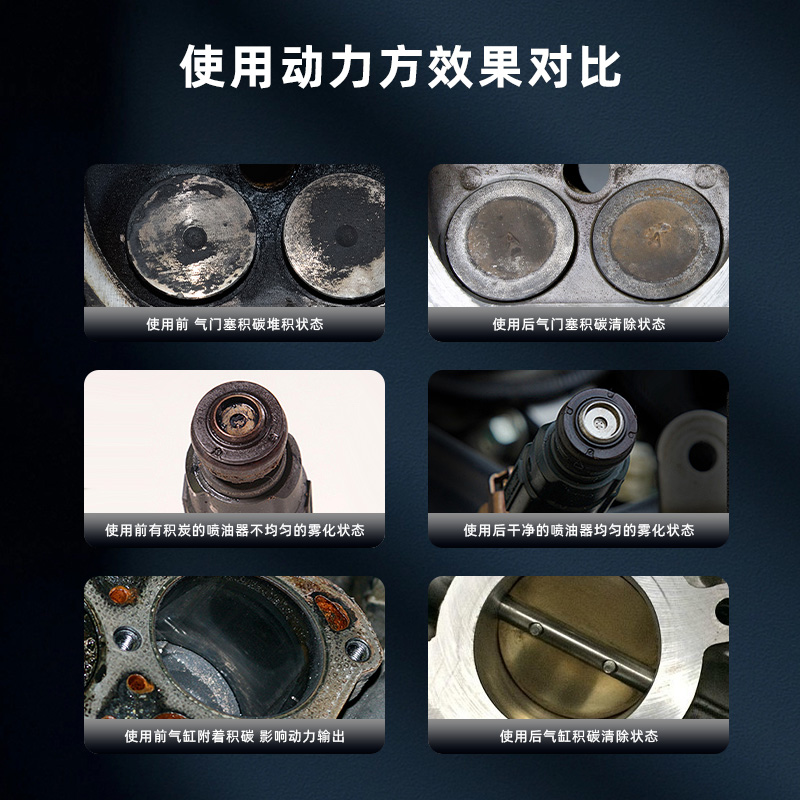 使用动力方效果对比

使用前 气门塞积碳堆积状态

使用后气门塞积碳清除状态

使用前有积炭的喷油器不均匀的雾化状态

使用后干净的喷油器均匀的雾化状态

使用前气缸附着积碳 影响动力输出

使用后气缸积碳清除状态