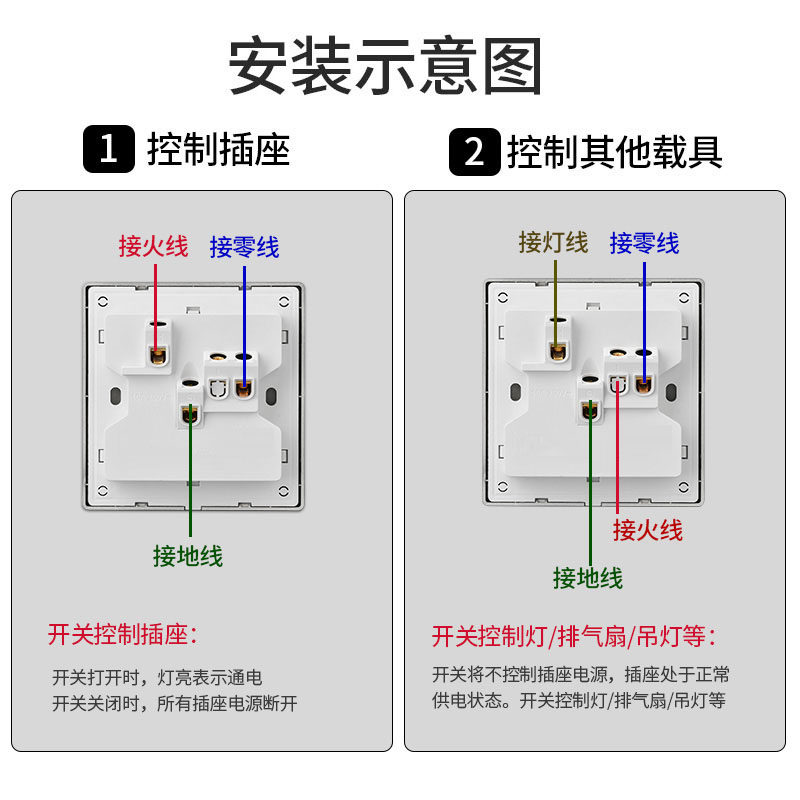 安装示意图

1 控制插座

接火线 接零线

接地线

开关控制插座：

开关打开时，灯亮表示通电
开关关闭时，所有插座电源断开

2 控制其他载具

接灯线 接零线

接火线

接地线

开关控制灯/排气扇/吊灯等：

开关将不控制插座电源，插座处于正常供电状态。开关控制灯/排气扇/吊灯等