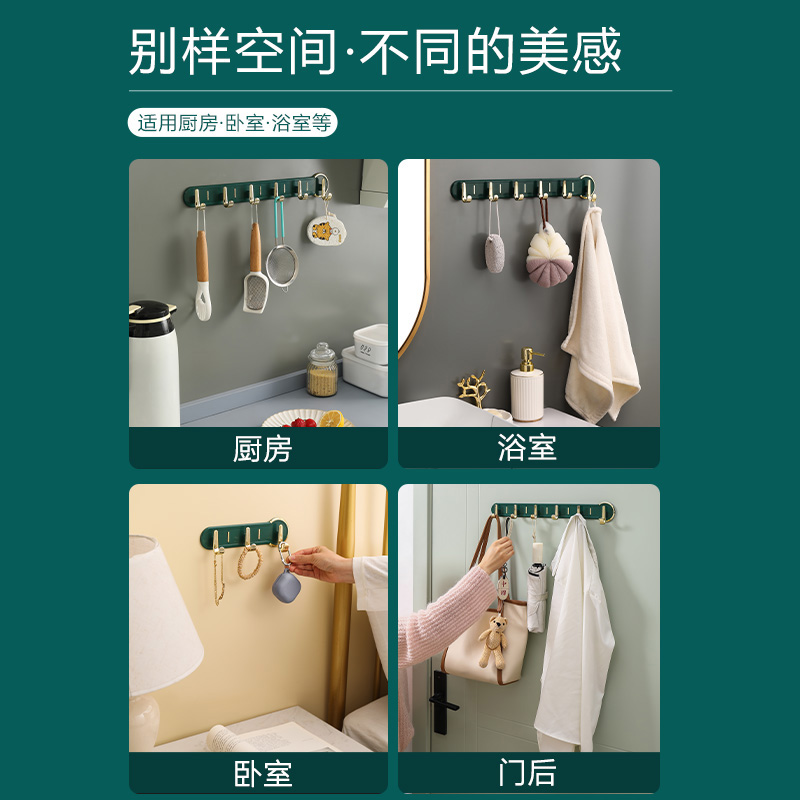 别样空间·不同的美感

适用厨房·卧室·浴室等

厨房

浴室

卧室

门后