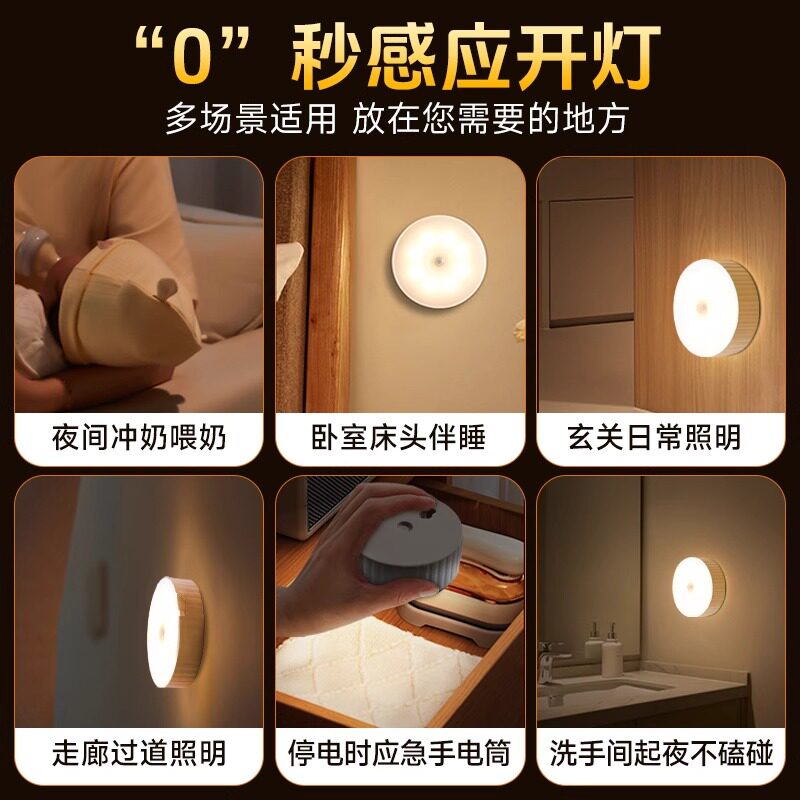 “0”秒感应开灯
多场景适用 放在您需要的地方

夜间冲奶喂奶

卧室床头伴睡

玄关日常照明

走廊过道照明

停电时应急手电筒

洗手间起夜不磕碰