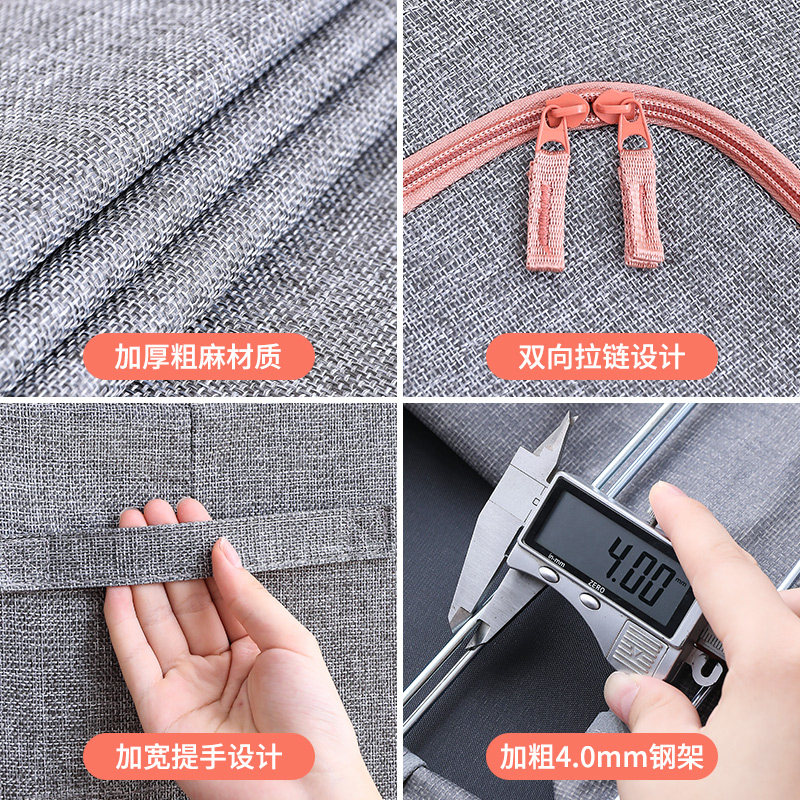 加厚粗麻材质

双向拉链设计

加宽提手设计

in-mm
ZERO
4.00 mm

加粗4.0mm钢架