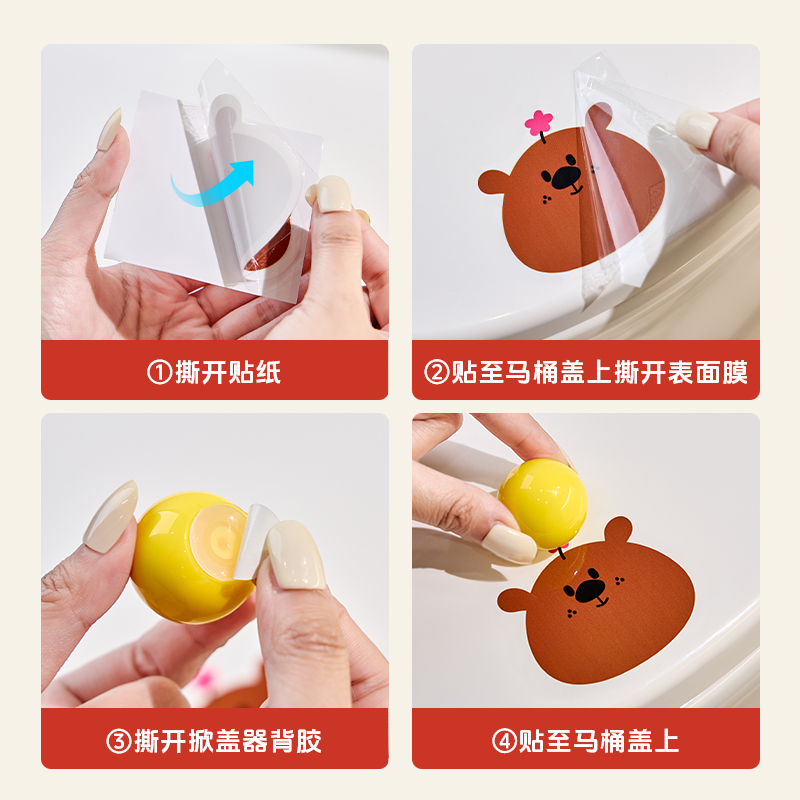 ①撕开贴纸

②贴至马桶盖上撕开表面膜

③撕开掀盖器背胶

④贴至马桶盖上