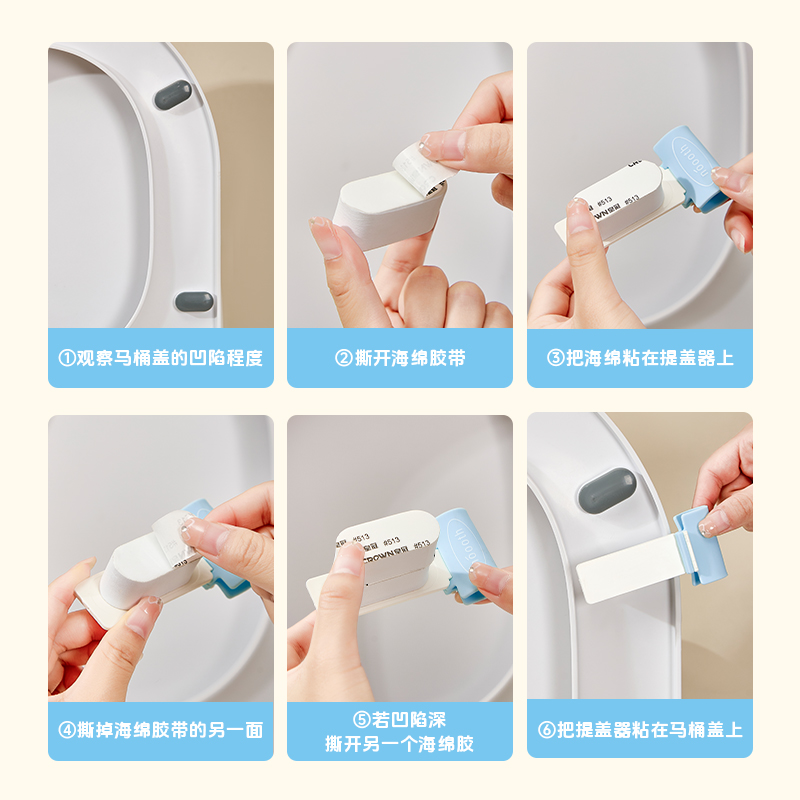 ①观察马桶盖的凹陷程度

②撕开海绵胶带

③把海绵粘在提盖器上

④撕掉海绵胶带的另一面

⑤若凹陷深
撕开另一个海绵胶

⑥把提盖器粘在马桶盖上