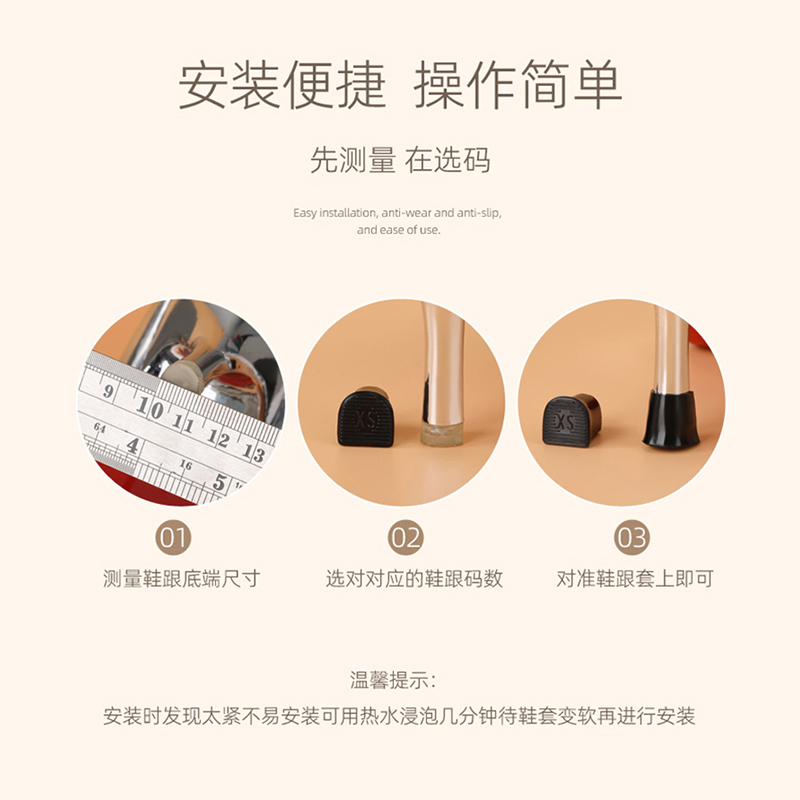 安装便捷 操作简单

先测量 在选码

Easy installation, anti-wear and anti-slip, and ease of use.

9 10 11 12 13
64 4 16 5

XS

XS

01
测量鞋跟底端尺寸

02
选对对应的鞋跟码数

03
对准鞋跟套上即可

温馨提示：
安装时发现太紧不易安装可用热水浸泡几分钟待鞋套变软再进行安装