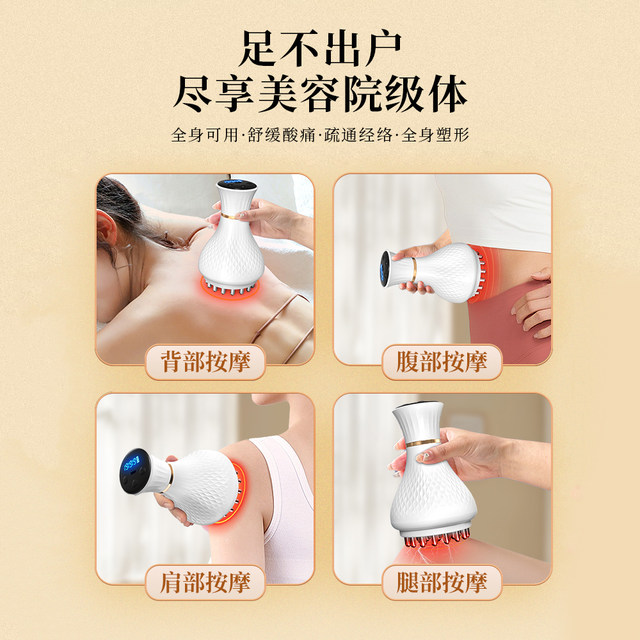 足不出户
尽享美容院级体

全身可用·舒缓酸痛·疏通经络·全身塑形

背部按摩

腹部按摩

肩部按摩

腿部按摩