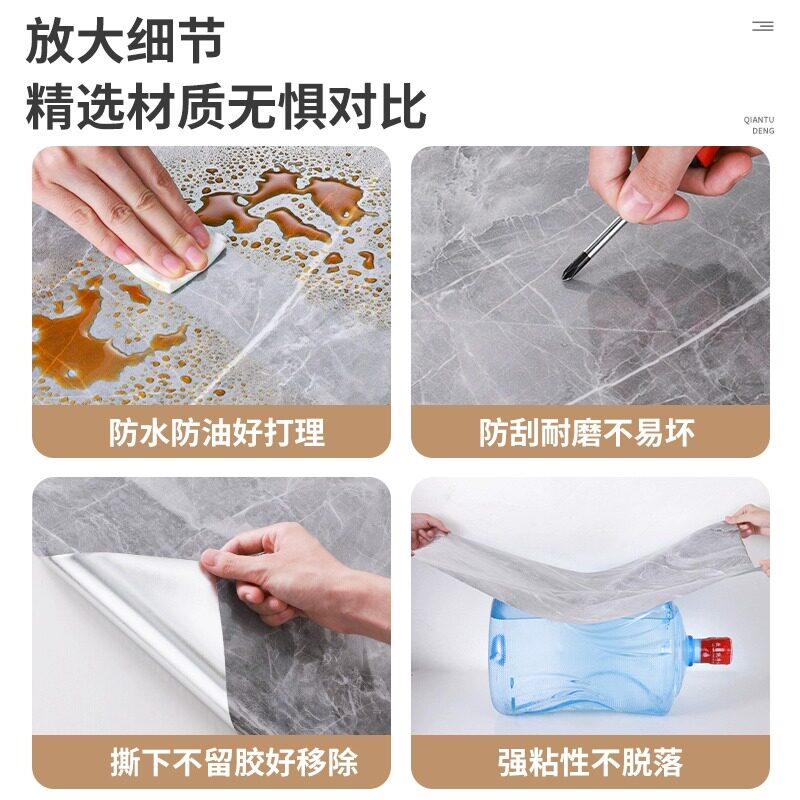 放大细节
精选材质无惧对比

QIANTU
DENG

防水防油好打理

防刮耐磨不易坏

撕下不留胶好移除

强粘性不脱落