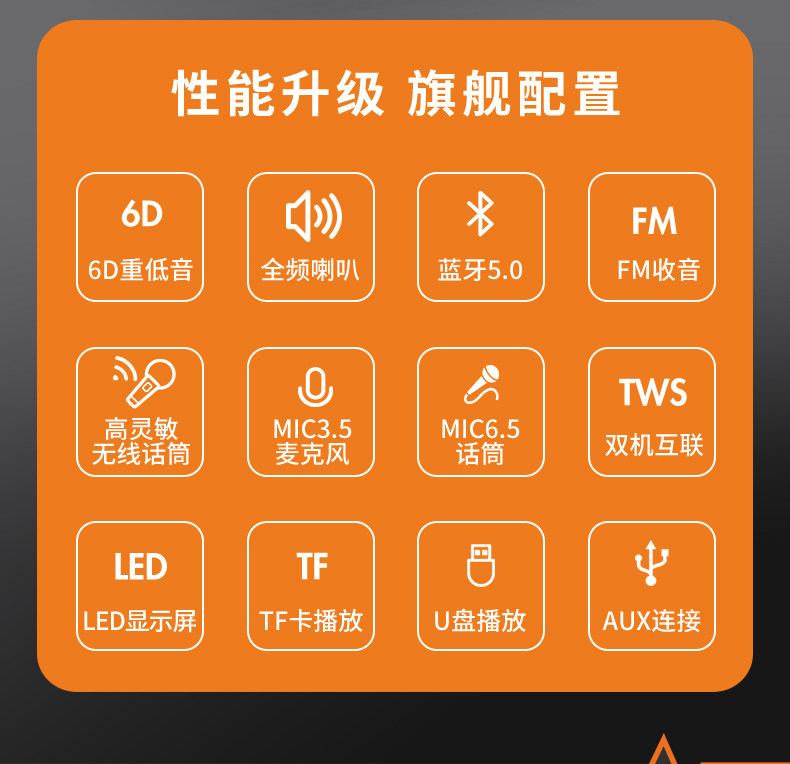 性能升级 旗舰配置

6D
6D重低音

全频喇叭

蓝牙5.0

FM
FM收音

高灵敏
无线话筒

MIC3.5
麦克风

MIC6.5
话筒

TWS
双机互联

LED
LED显示屏

TF
TF卡播放

U盘播放

AUX连接