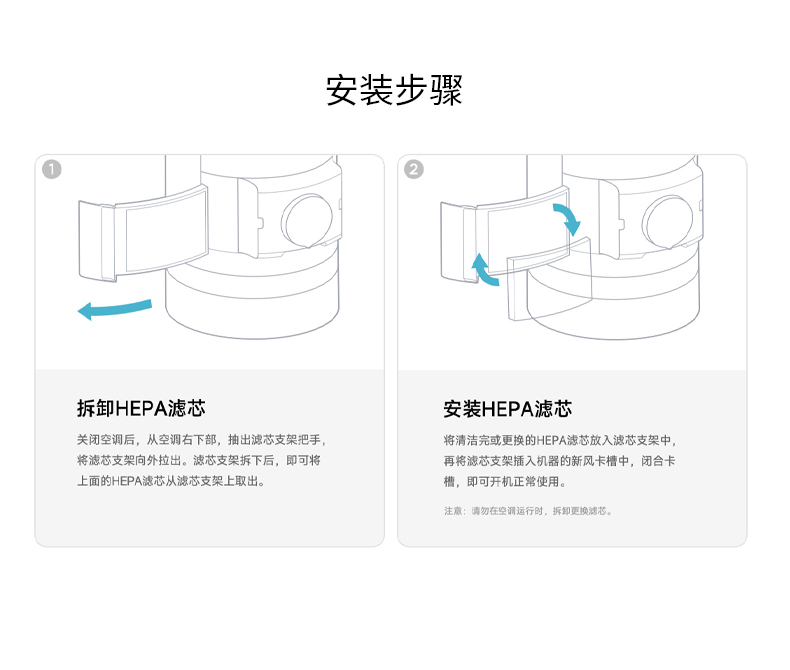 安装步骤

1

拆卸HEPA滤芯

关闭空调后，从空调右下部，抽出滤芯支架把手，将滤芯支架向外拉出。滤芯支架拆下后，即可将上面的HEPA滤芯从滤芯支架上取出。

2

安装HEPA滤芯

将清洁完或更换的HEPA滤芯放入滤芯支架中，再将滤芯支架插入机器的新风卡槽中，闭合卡槽，即可开机正常使用。

注意：请勿在空调运行时，拆卸更换滤芯。