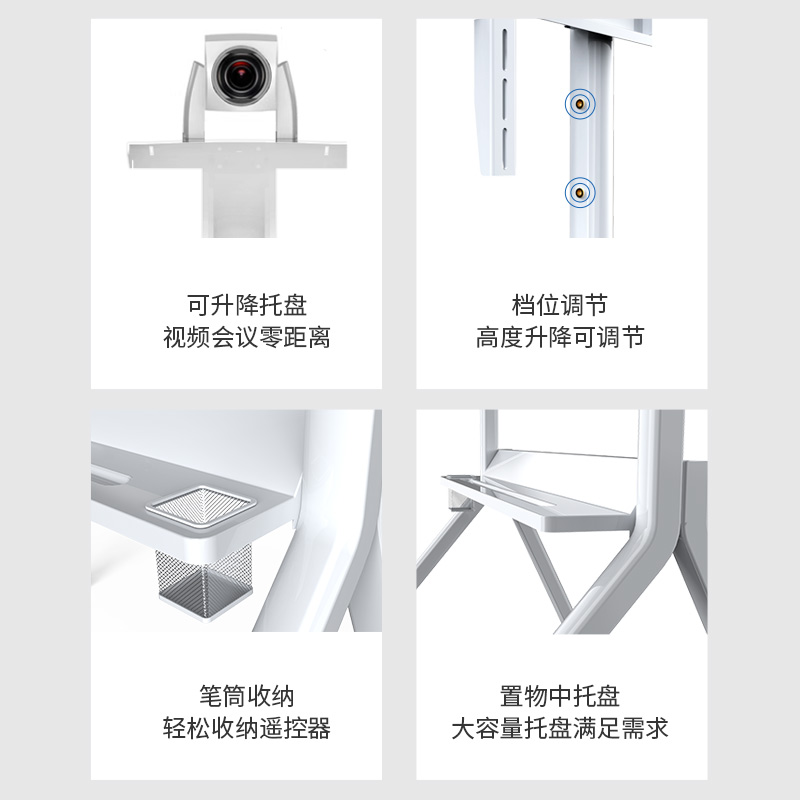 可升降托盘
视频会议零距离

档位调节
高度升降可调节

笔筒收纳
轻松收纳遥控器

置物中托盘
大容量托盘满足需求