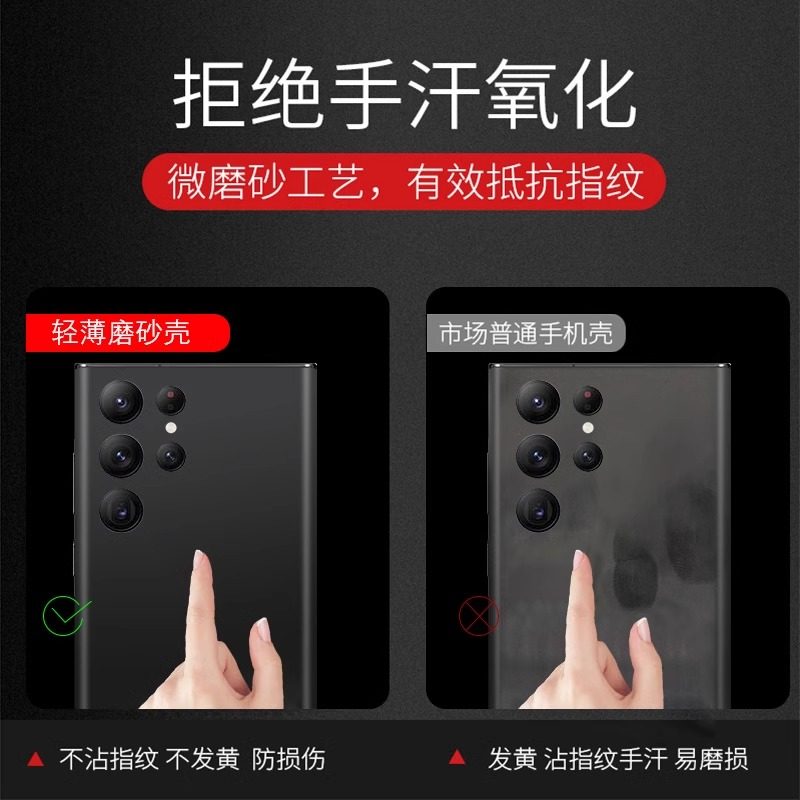 拒绝手汗氧化

微磨砂工艺，有效抵抗指纹

轻薄磨砂壳

市场普通手机壳

▲ 不沾指纹 不发黄 防损伤

▲ 发黄 沾指纹手汗 易磨损