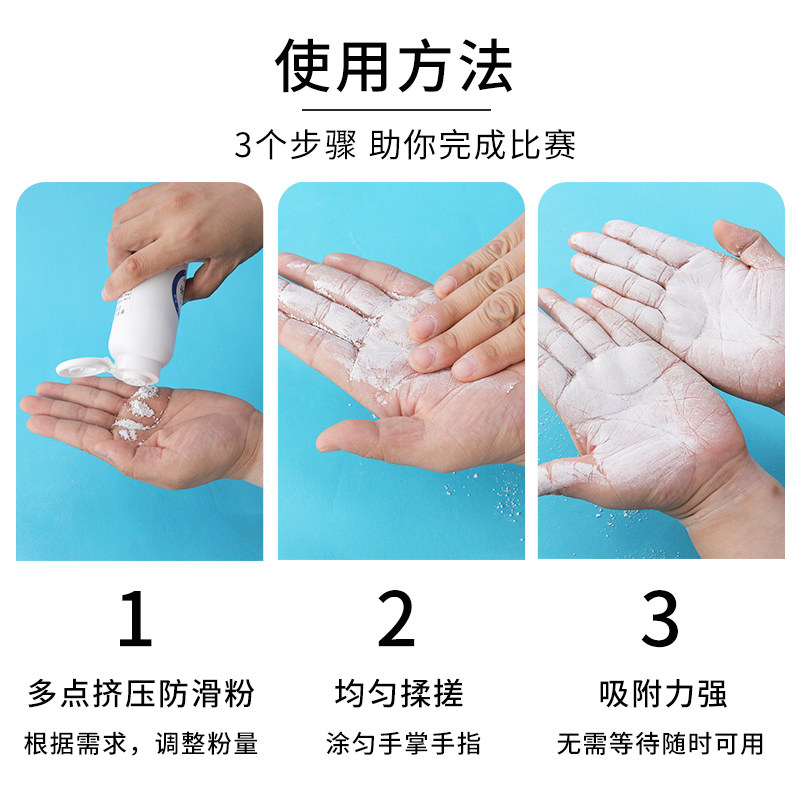 使用方法

3个步骤 助你完成比赛

1

多点挤压防滑粉

根据需求，调整粉量

2

均匀揉搓

涂匀手掌手指

3

吸附力强

无需等待随时可用