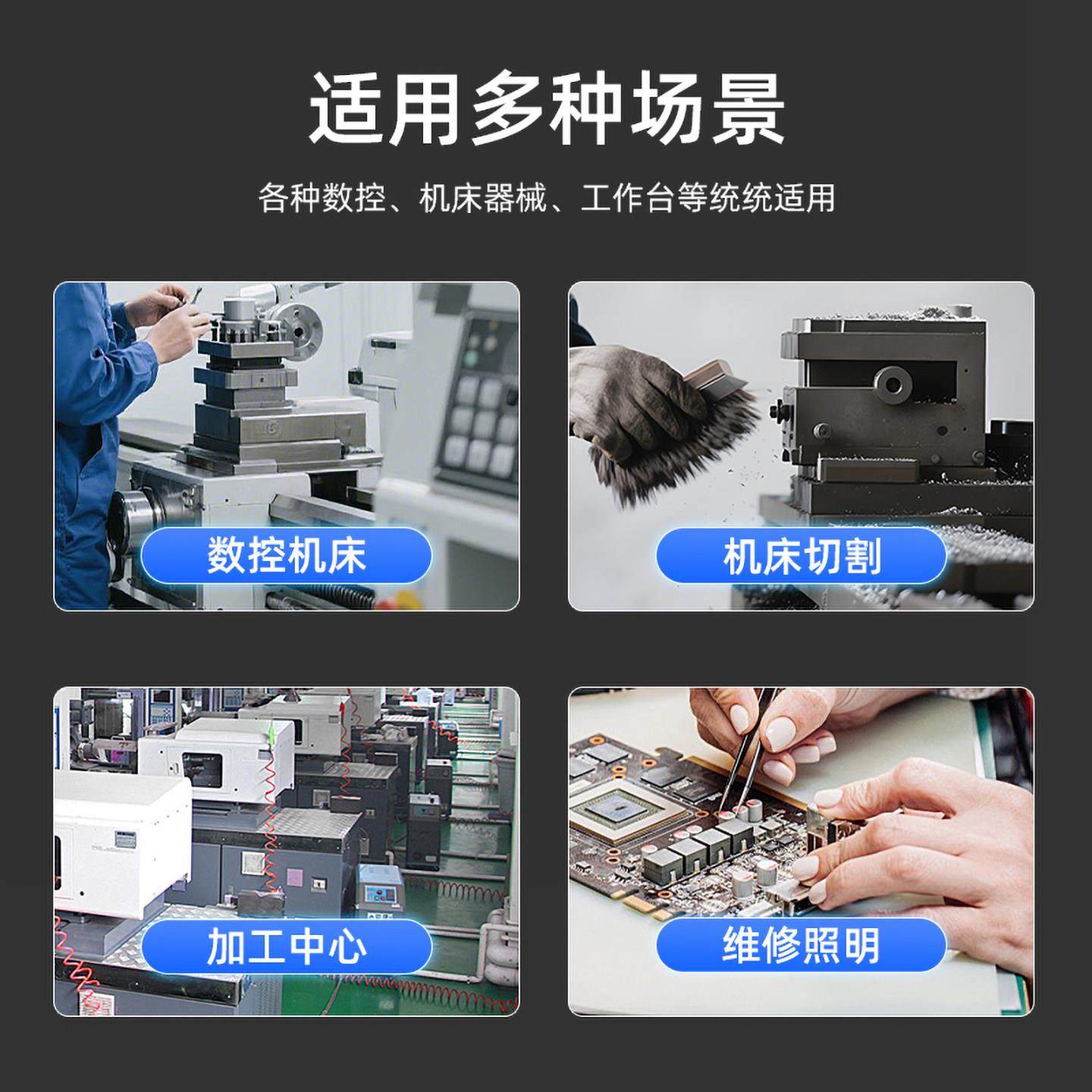 适用多种场景

各种数控、机床器械、工作台等统统适用

数控机床

机床切割

加工中心

维修照明