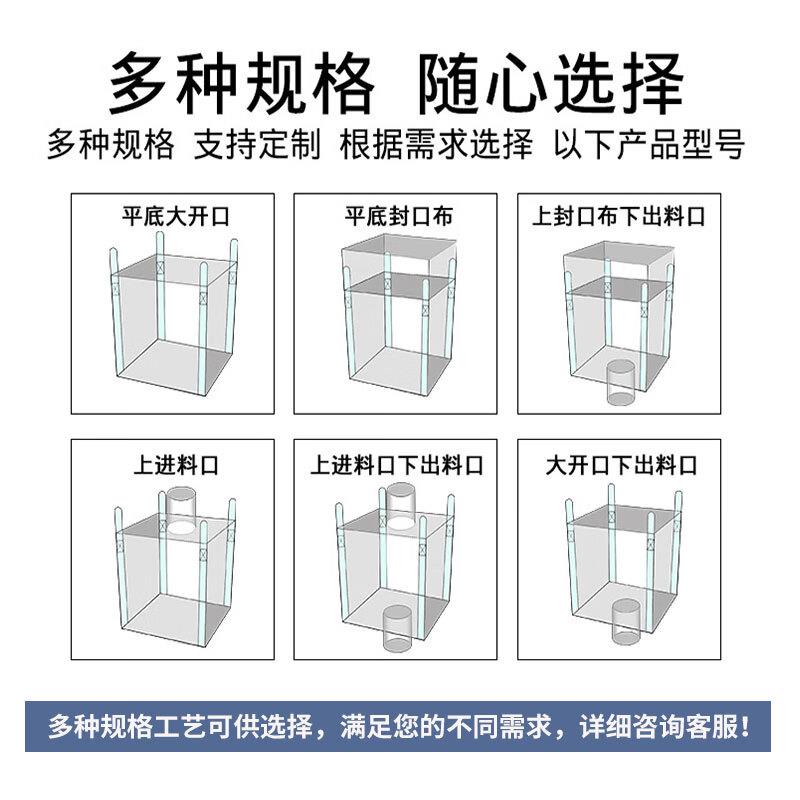 多种规格 随心选择

多种规格 支持定制 根据需求选择 以下产品型号

平底大开口

平底封口布

上封口布下出料口

上进料口

上进料口下出料口

大开口下出料口

多种规格工艺可供选择，满足您的不同需求，详细咨询客服！