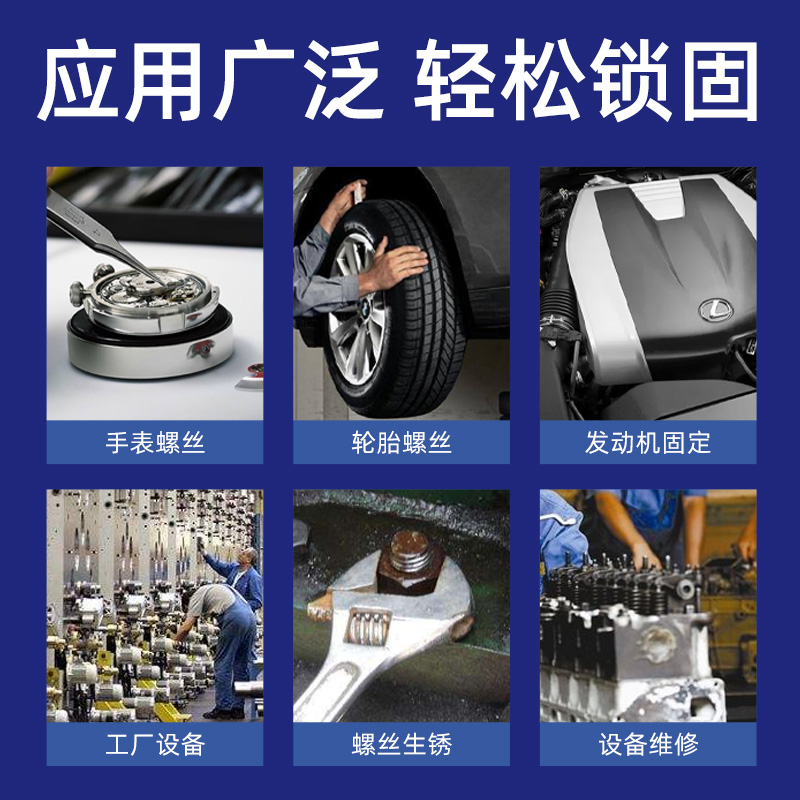 应用广泛 轻松锁固

手表螺丝

轮胎螺丝

发动机固定

工厂设备

螺丝生锈

设备维修