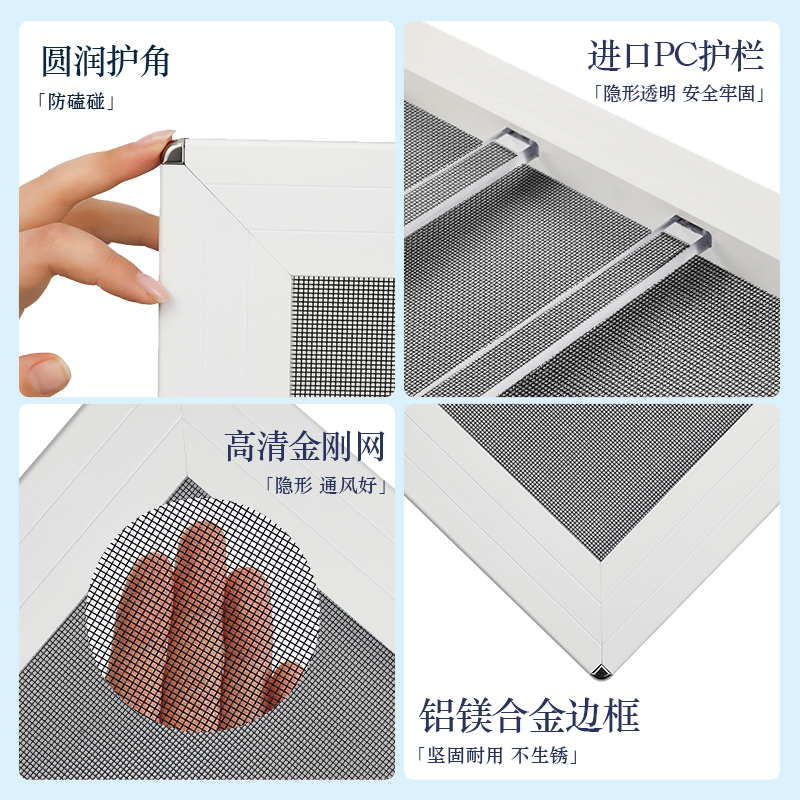 圆润护角
「防磕碰」

进口PC护栏
「隐形透明 安全牢固」

高清金刚网
「隐形 通风好」

铝镁合金边框
「坚固耐用 不生锈」