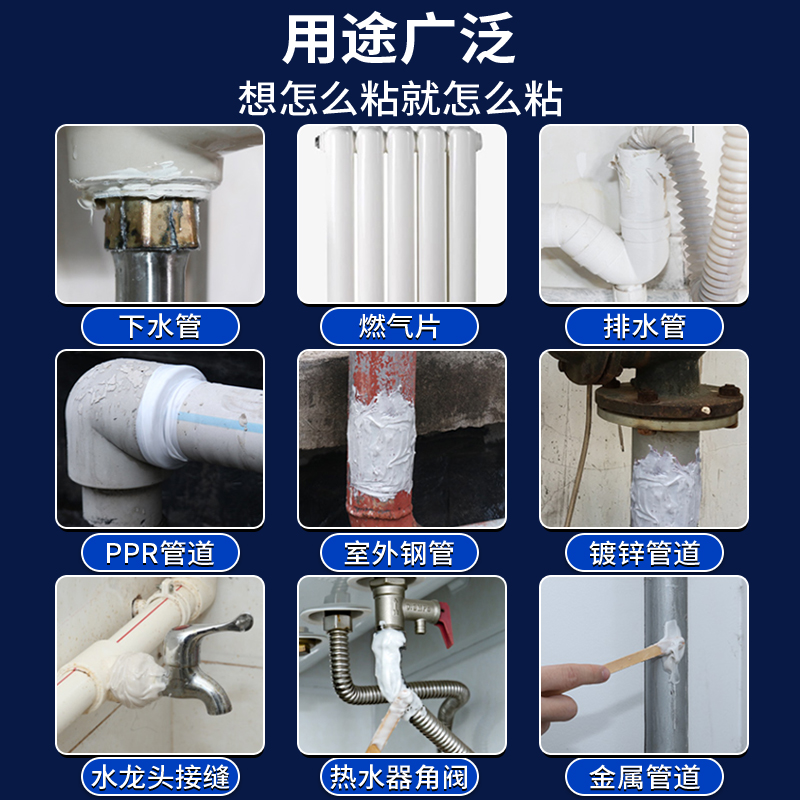 用途广泛
想怎么粘就怎么粘

下水管
燃气片
排水管

PPR管道
室外钢管
镀锌管道

水龙头接缝
热水器角阀
金属管道