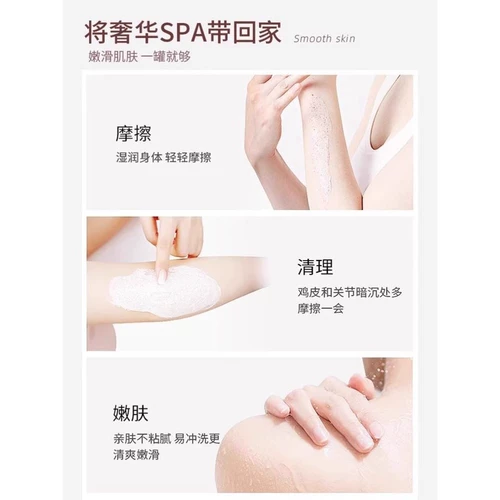 将奢华SPA带回家 Smooth skin
嫩滑肌肤 一罐就够

摩擦
湿润身体 轻轻摩擦

清理
鸡皮和关节暗沉处多摩擦一会

嫩肤
亲肤不粘腻 易冲洗更清爽嫩滑