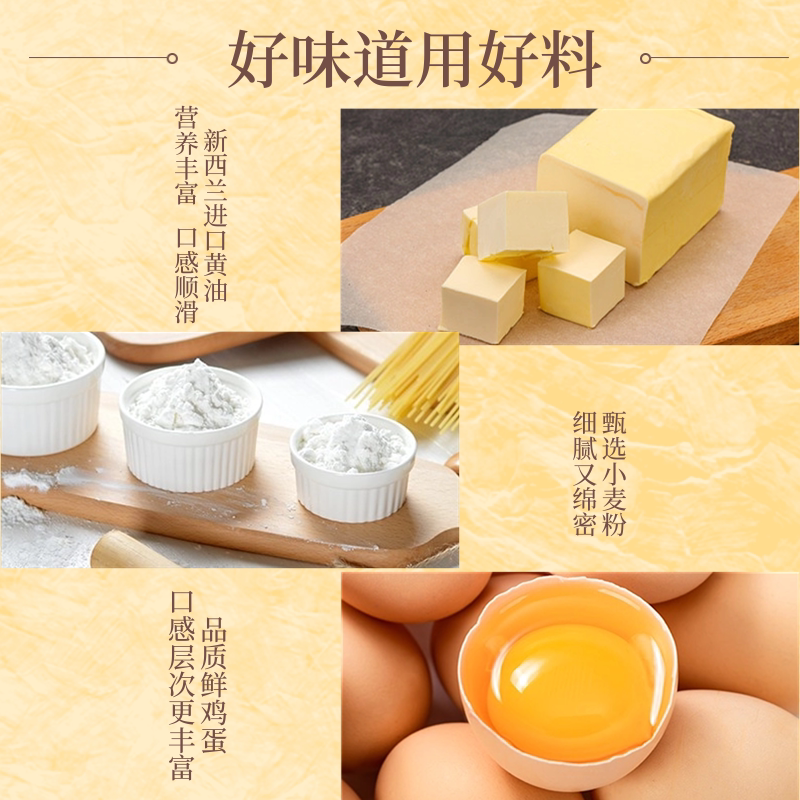 好味道用好料

新西兰进口黄油
营养丰富 口感顺滑

甄选小麦粉
细腻又绵密

品质鲜鸡蛋
口感层次更丰富