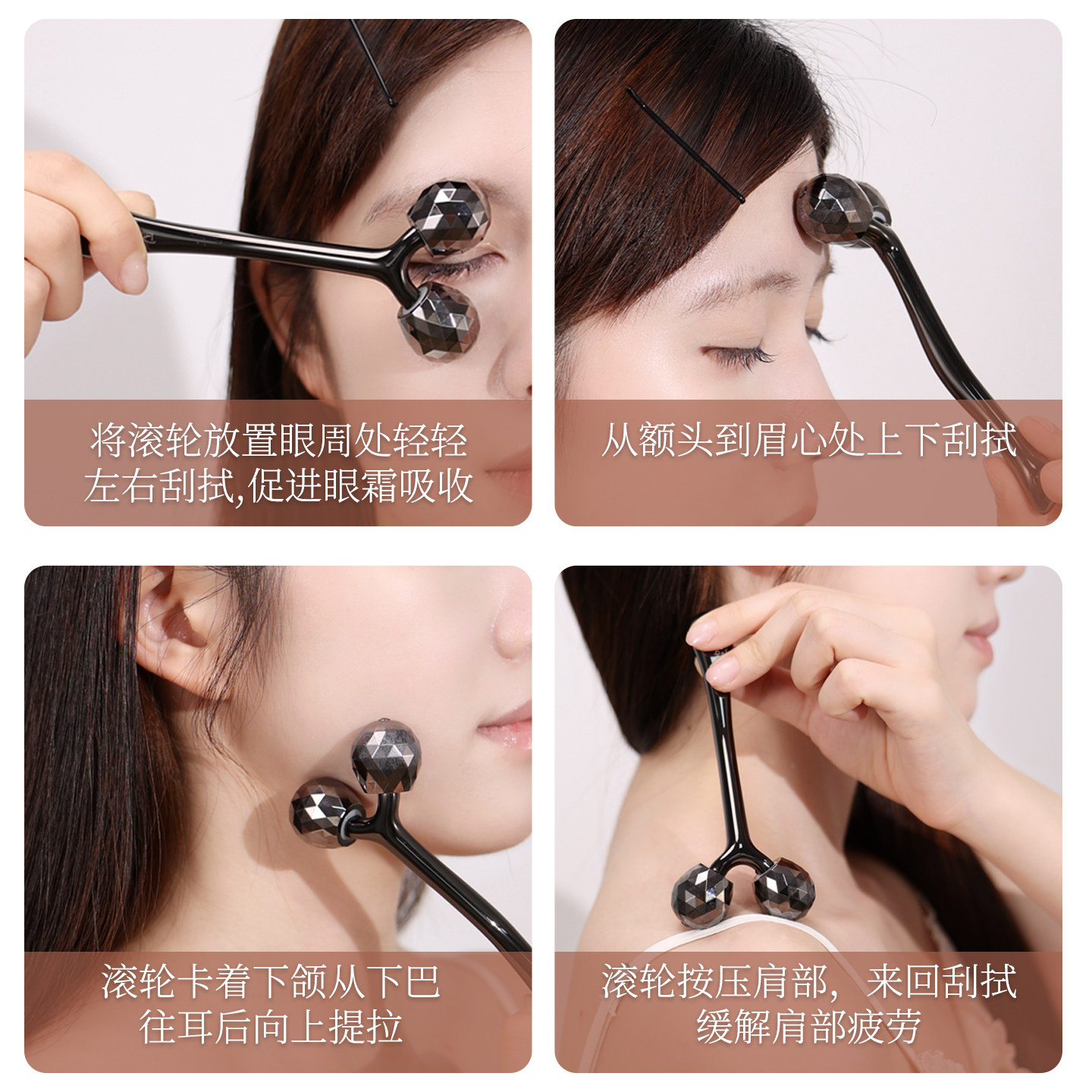 将滚轮放置眼周处轻轻左右刮拭,促进眼霜吸收

从额头到眉心处上下刮拭

滚轮卡着下颌从下巴往耳后向上提拉

滚轮按压肩部，来回刮拭缓解肩部疲劳