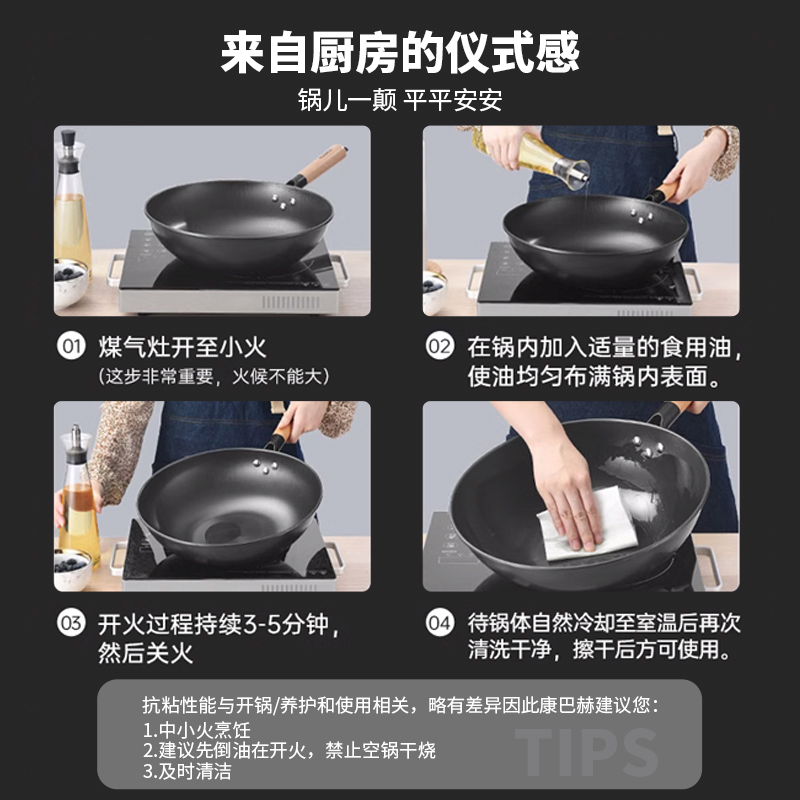 来自厨房的仪式感

锅儿一颠 平平安安

01 煤气灶开至小火
（这步非常重要，火候不能大）

02 在锅内加入适量的食用油，使油均匀布满锅内表面。

03 开火过程持续3-5分钟，然后关火

04 待锅体自然冷却至室温后再次清洗干净，擦干后方可使用。

抗粘性能与开锅/养护和使用相关，略有差异因此康巴赫建议您：
1.中小火烹饪
2.建议先倒油在开火，禁止空锅干烧
3.及时清洁

TIPS