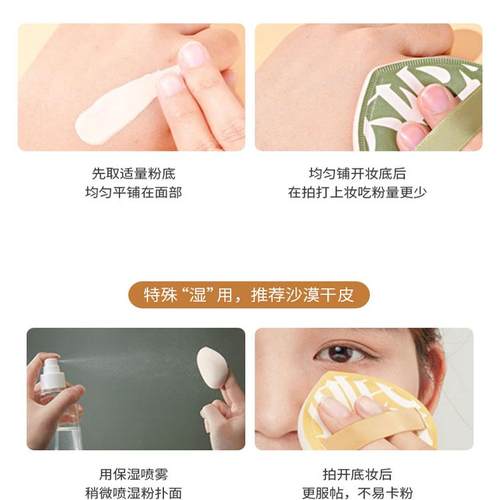 先取适量粉底
均匀平铺在面部

均匀铺开妆底后
在拍打上妆吃粉量更少

特殊“湿”用，推荐沙漠干皮

用保湿喷雾
稍微喷湿粉扑面

拍开底妆后
更服帖，不易卡粉