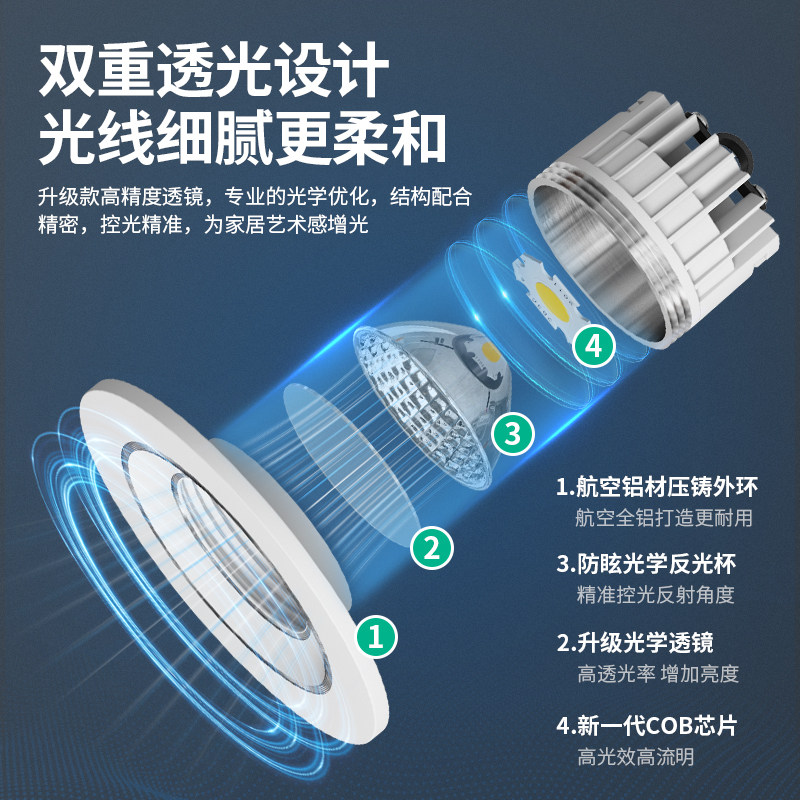 双重透光设计
光线细腻更柔和

升级款高精度透镜，专业的光学优化，结构配合精密，控光精准，为家居艺术感增光

4

3

2

1

1.航空铝材压铸外环
航空全铝打造更耐用

3.防眩光学反光杯
精准控光反射角度

2.升级光学透镜
高透光率 增加亮度

4.新一代COB芯片
高光效高流明