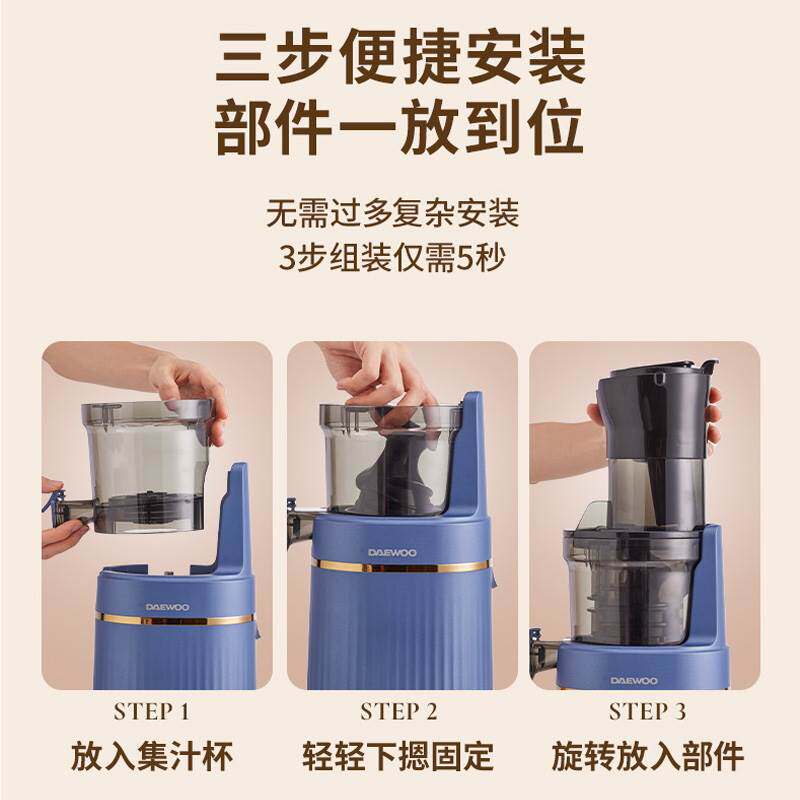 三步便捷安装
部件一放到位

无需过多复杂安装
3步组装仅需5秒

DAEWOO

DAEWOO

DAEWOO

STEP 1
放入集汁杯

STEP 2
轻轻下摁固定

STEP 3
旋转放入部件