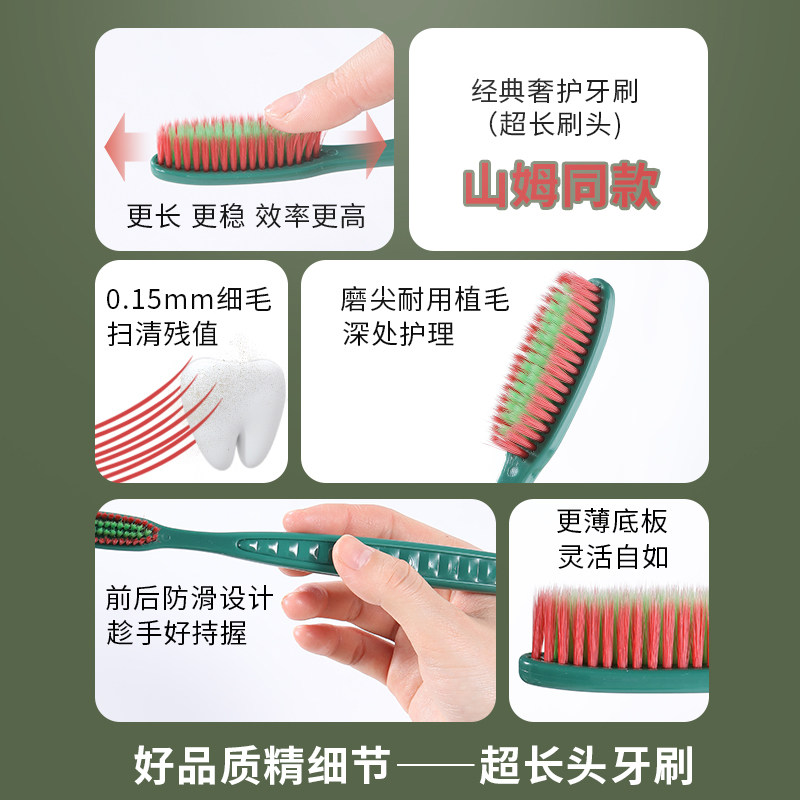 更长 更稳 效率更高

经典奢护牙刷
(超长刷头)

山姆同款

0.15mm细毛
扫清残值

磨尖耐用植毛
深处护理

前后防滑设计
趁手好持握

更薄底板
灵活自如

好品质精细节——超长头牙刷