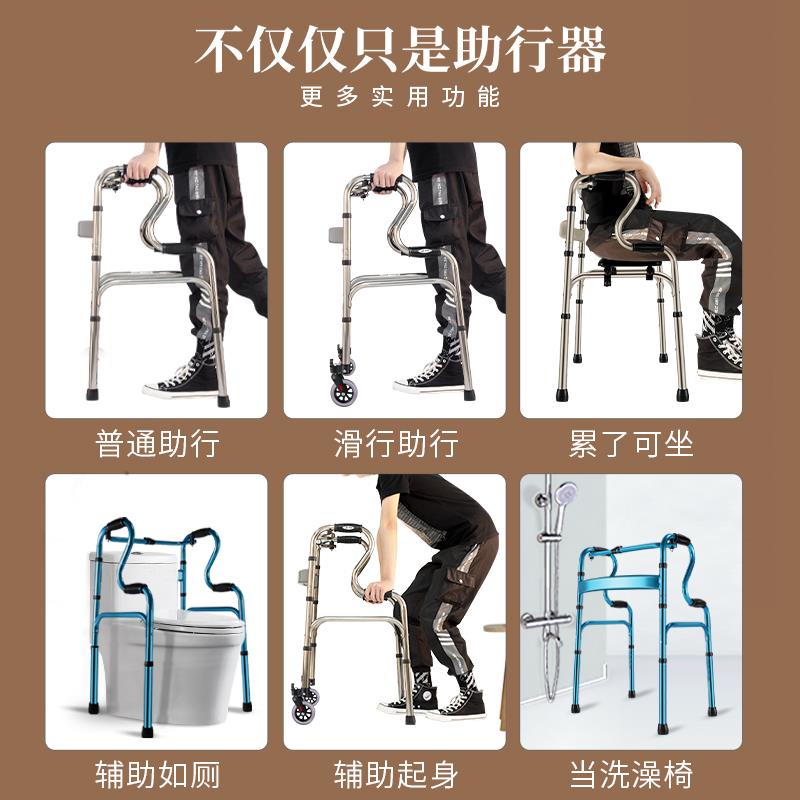 不仅仅只是助行器

更多实用功能

普通助行

滑行助行

累了可坐

辅助如厕

辅助起身

当洗澡椅