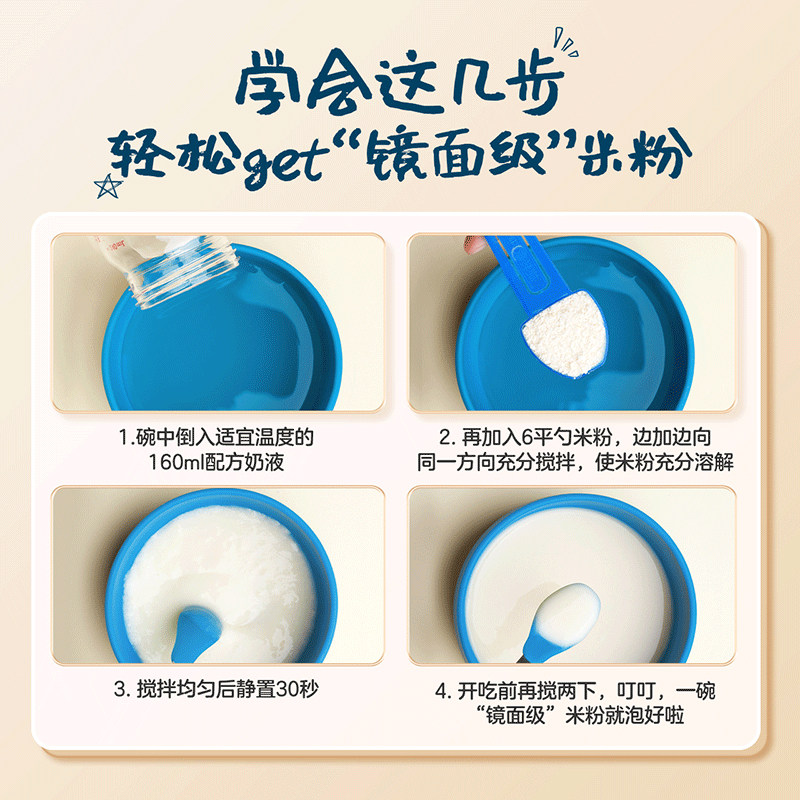 学会这几步
轻松get“镜面级”米粉

1.碗中倒入适宜温度的160ml配方奶液

2. 再加入6平勺米粉，边加边向同一方向充分搅拌，使米粉充分溶解

3. 搅拌均匀后静置30秒

4. 开吃前再搅两下，叮叮，一碗“镜面级”米粉就泡好啦