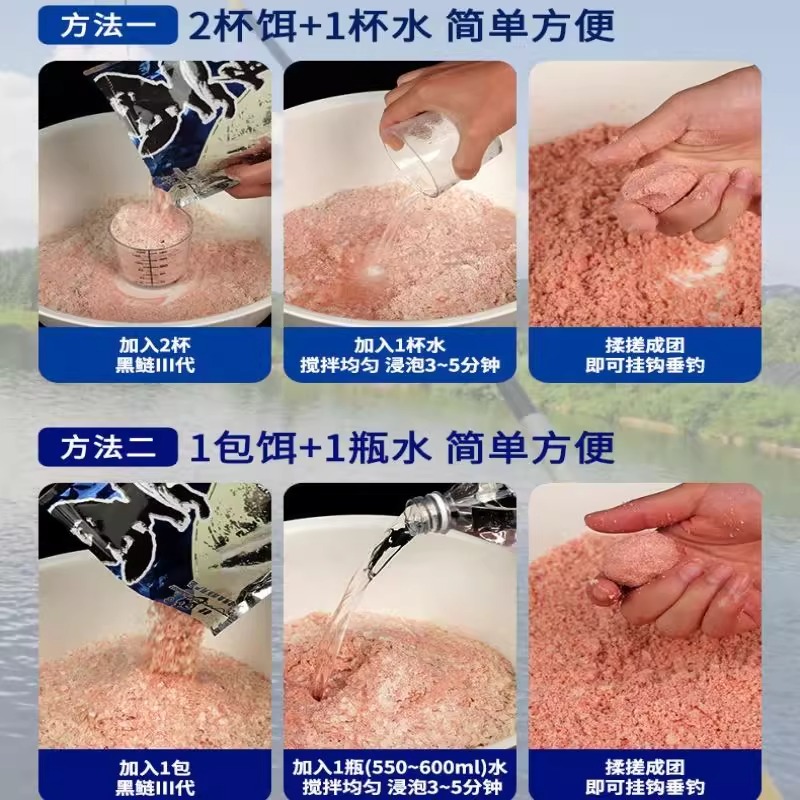 方法一 2杯饵+1杯水 简单方便

加入2杯
黑鲢III代

加入1杯水
搅拌均匀 浸泡3~5分钟

揉搓成团
即可挂钩垂钓

方法二 1包饵+1瓶水 简单方便

加入1包
黑鲢III代

加入1瓶(550~600ml)水
搅拌均匀 浸泡3~5分钟

揉搓成团
即可挂钩垂钓