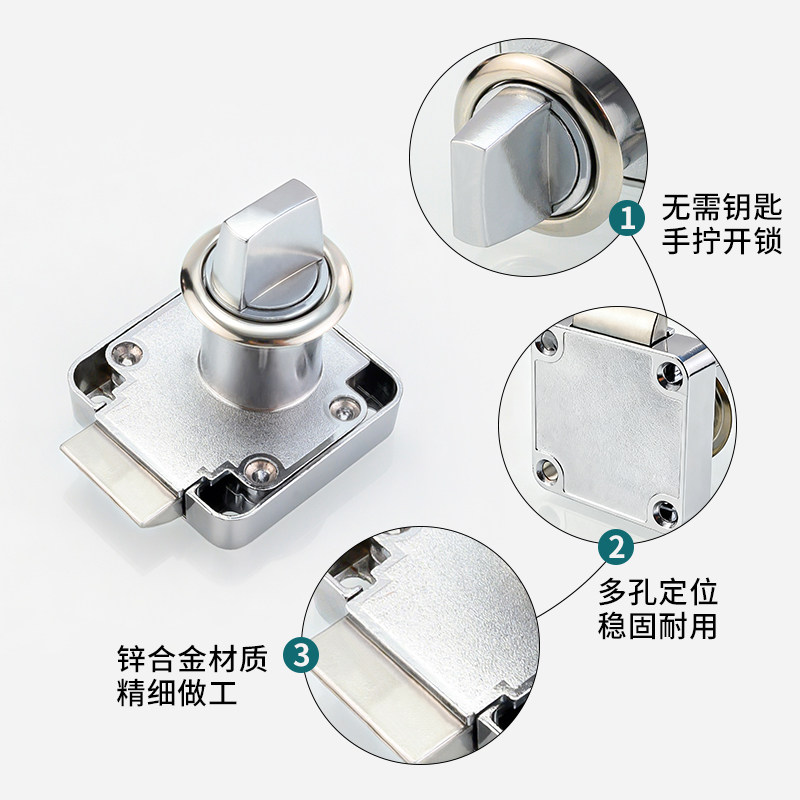 1
无需钥匙
手拧开锁

2
多孔定位
稳固耐用

3
锌合金材质
精细做工