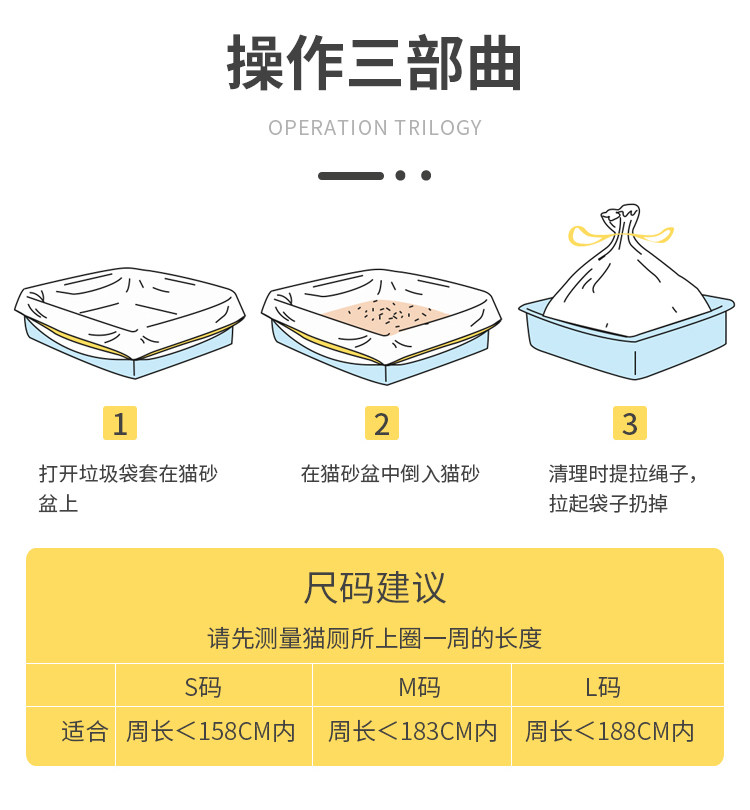 操作三部曲

OPERATION TRILOGY

1

打开垃圾袋套在猫砂盆上

2

在猫砂盆中倒入猫砂

3

清理时提拉绳子，拉起袋子扔掉

尺码建议

请先测量猫厕所上圈一周的长度

| | S码 | M码 | L码 |
|---|---|---|---|
| 适合 | 周长＜158CM内 | 周长＜183CM内 | 周长＜188CM内 |