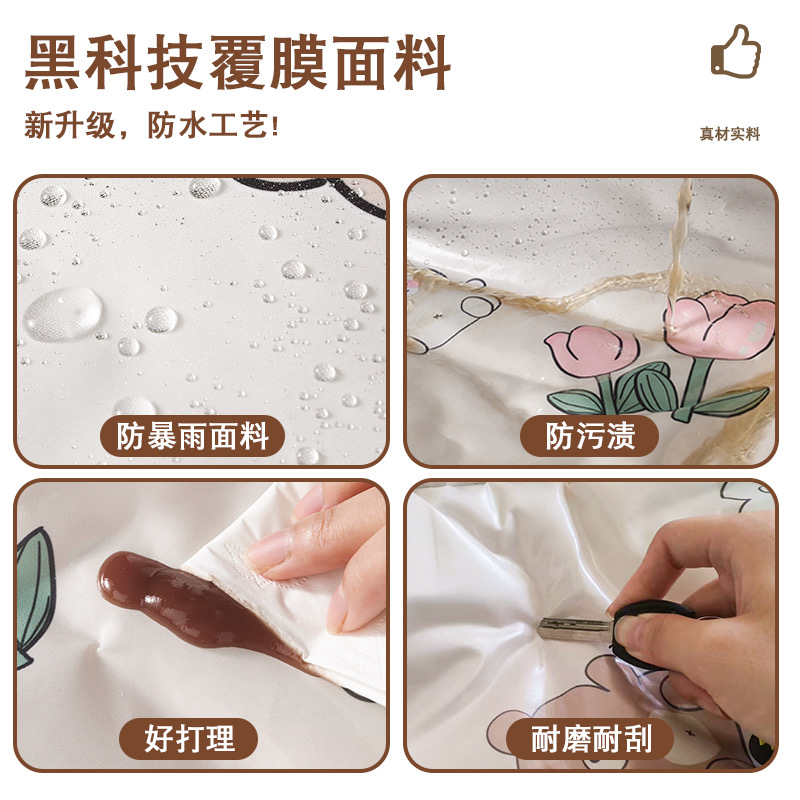 黑科技覆膜面料

新升级，防水工艺!

真材实料

防暴雨面料

防污渍

好打理

耐磨耐刮