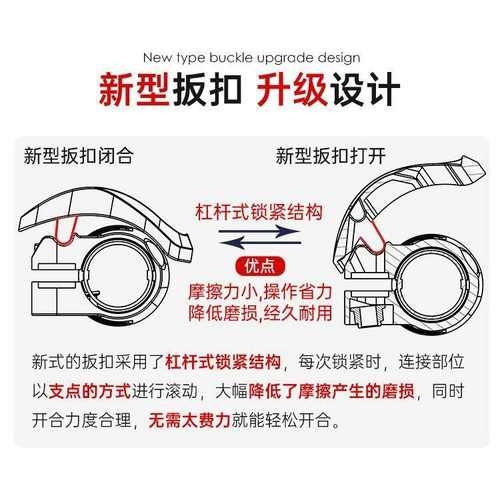 New type buckle upgrade design

新型扳扣 升级设计

新型扳扣闭合

新型扳扣打开

杠杆式锁紧结构

优点

摩擦力小,操作省力
降低磨损,经久耐用

新式的扳扣采用了杠杆式锁紧结构，每次锁紧时，连接部位以支点的方式进行滚动，大幅降低了摩擦产生的磨损，同时开合力度合理，无需太费力就能轻松开合。