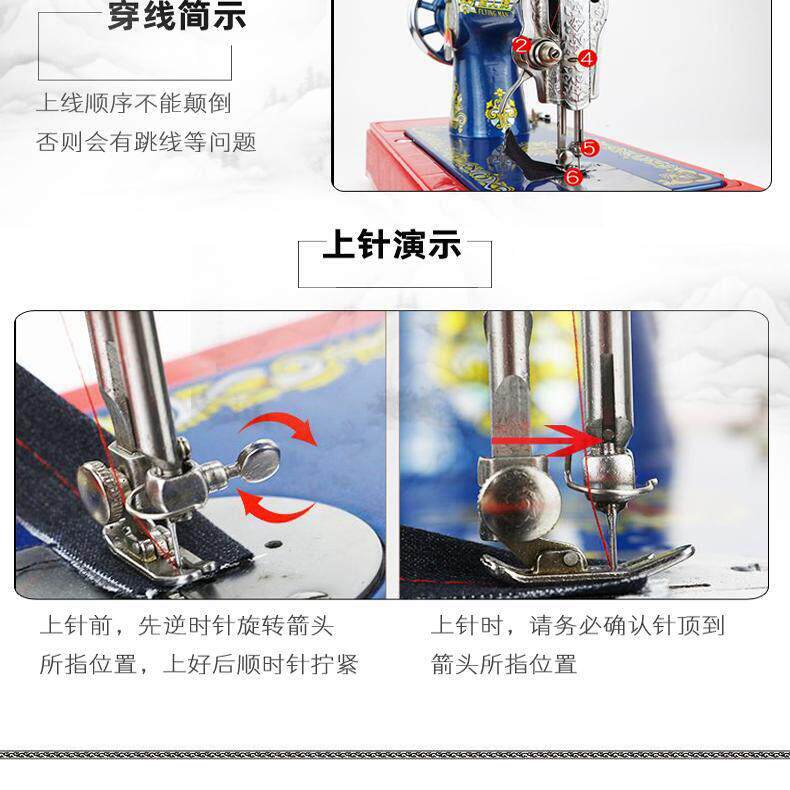 穿线简示

上线顺序不能颠倒
否则会有跳线等问题

2
4
5
6

上针演示

上针前，先逆时针旋转箭头所指位置，上好后顺时针拧紧

上针时，请务必确认针顶到箭头所指位置