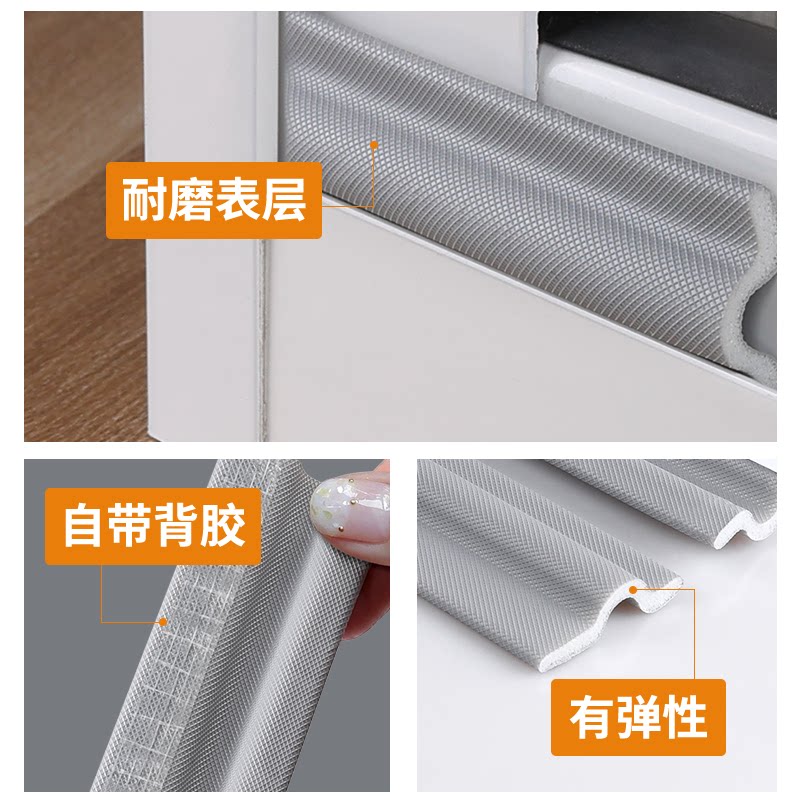 耐磨表层

自带背胶

有弹性