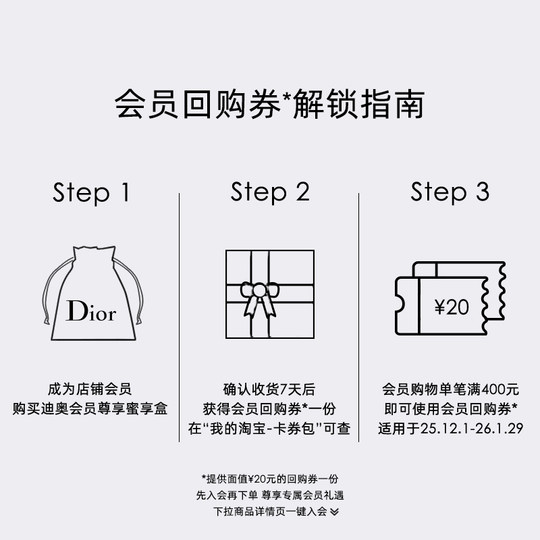 会员回购券*解锁指南

Step 1

Dior

成为店铺会员
购买迪奥会员尊享蜜享盒

Step 2

确认收货7天后
获得会员回购券*一份
在“我的淘宝-卡券包”可查

Step 3

¥20

会员购物单笔满400元
即可使用会员回购券*
适用于25.12.1-26.1.29

*提供面值¥20元的回购券一份
先入会再下单 尊享专属会员礼遇
下拉商品详情页一键入会