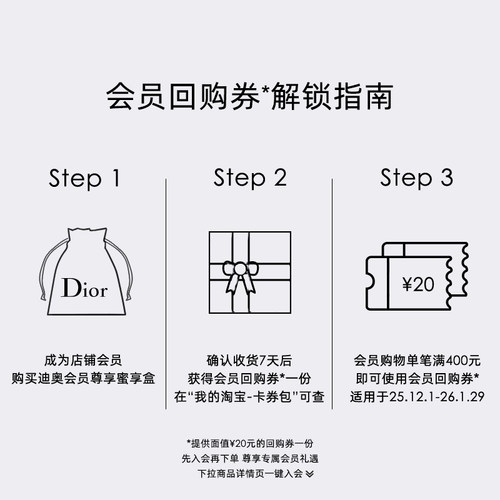 会员回购券*解锁指南

Step 1

Dior

成为店铺会员
购买迪奥会员尊享蜜享盒

Step 2

确认收货7天后
获得会员回购券*一份
在“我的淘宝-卡券包”可查

Step 3

¥20

会员购物单笔满400元
即可使用会员回购券*
适用于25.12.1-26.1.29

*提供面值¥20元的回购券一份
先入会再下单 尊享专属会员礼遇
下拉商品详情页一键入会